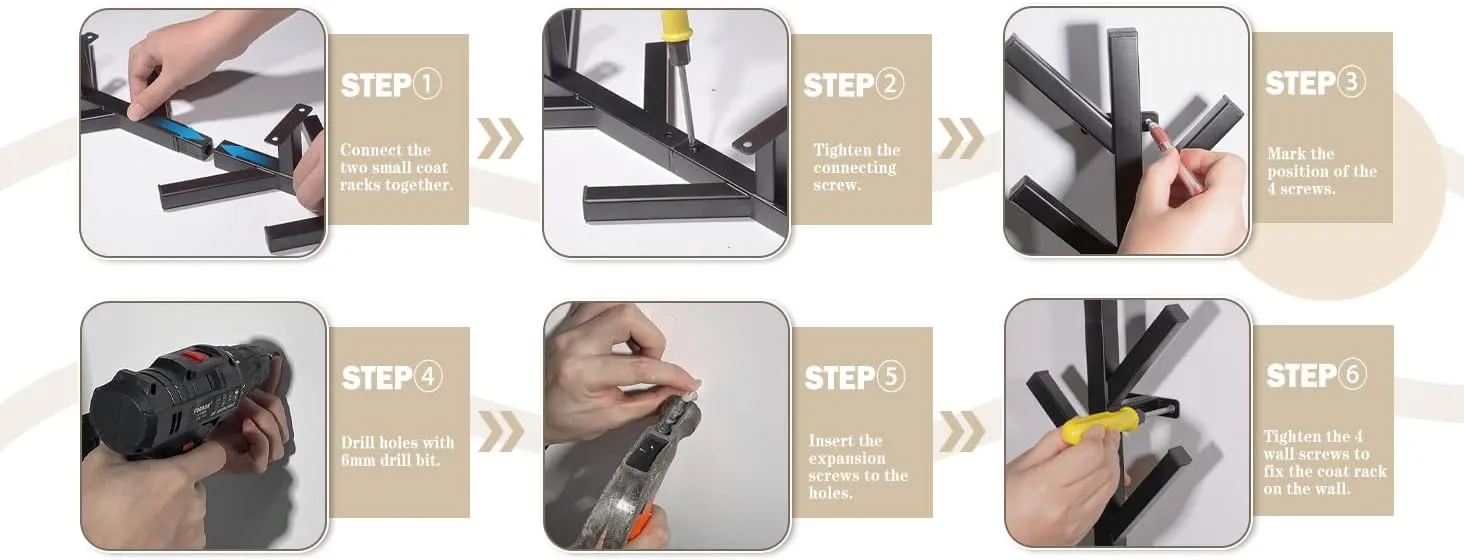 STEP①

Connect the two small coat racks together.

STEP②

Tighten the connecting screw.

STEP③

Mark the position of the 4 screws.

STEP④

Drill holes with 6mm drill bit.

STEP⑤

Insert the expansion screws to the holes.

STEP⑥

Tighten the 4 wall screws to fix the coat rack on the wall.