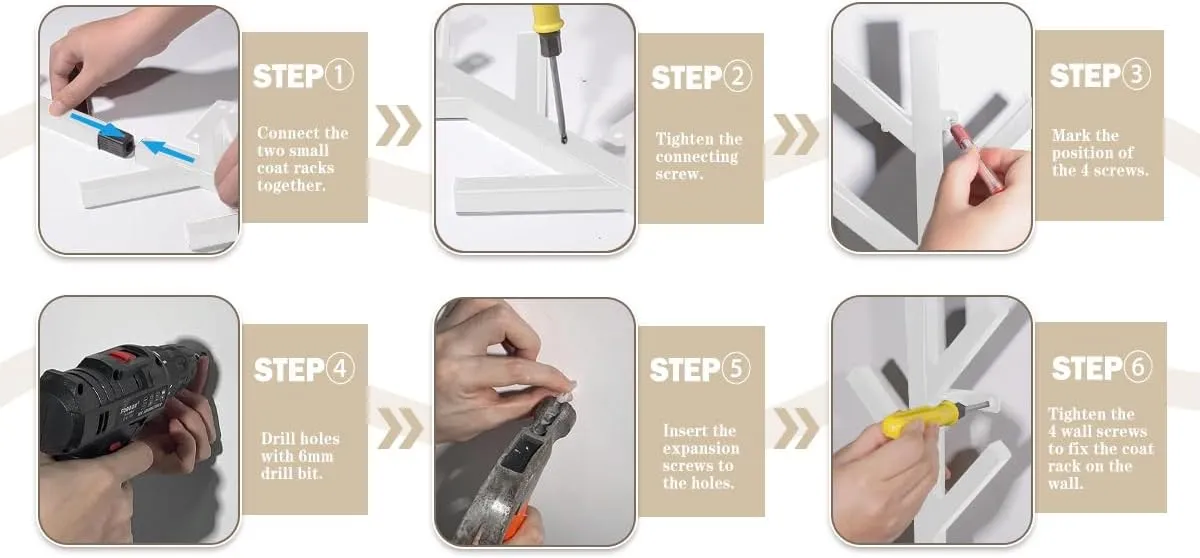 STEP①

Connect the two small coat racks together.

STEP②

Tighten the connecting screw.

STEP③

Mark the position of the 4 screws.

STEP④

Drill holes with 6mm drill bit.

STEP⑤

Insert the expansion screws to the holes.

STEP⑥

Tighten the 4 wall screws to fix the coat rack on the wall.